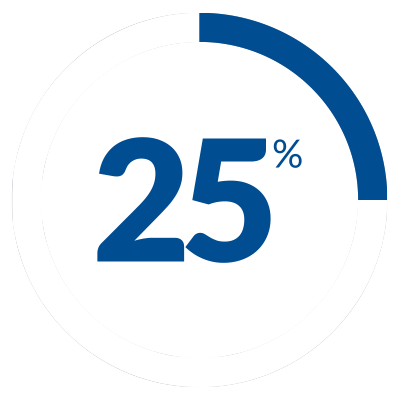 25%